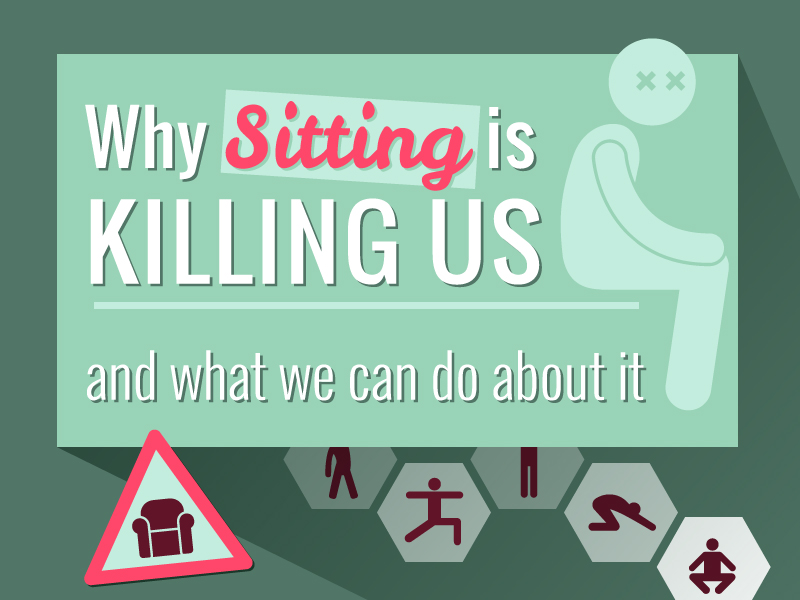 Why Sitting is
KILLING US

and what we can do about it